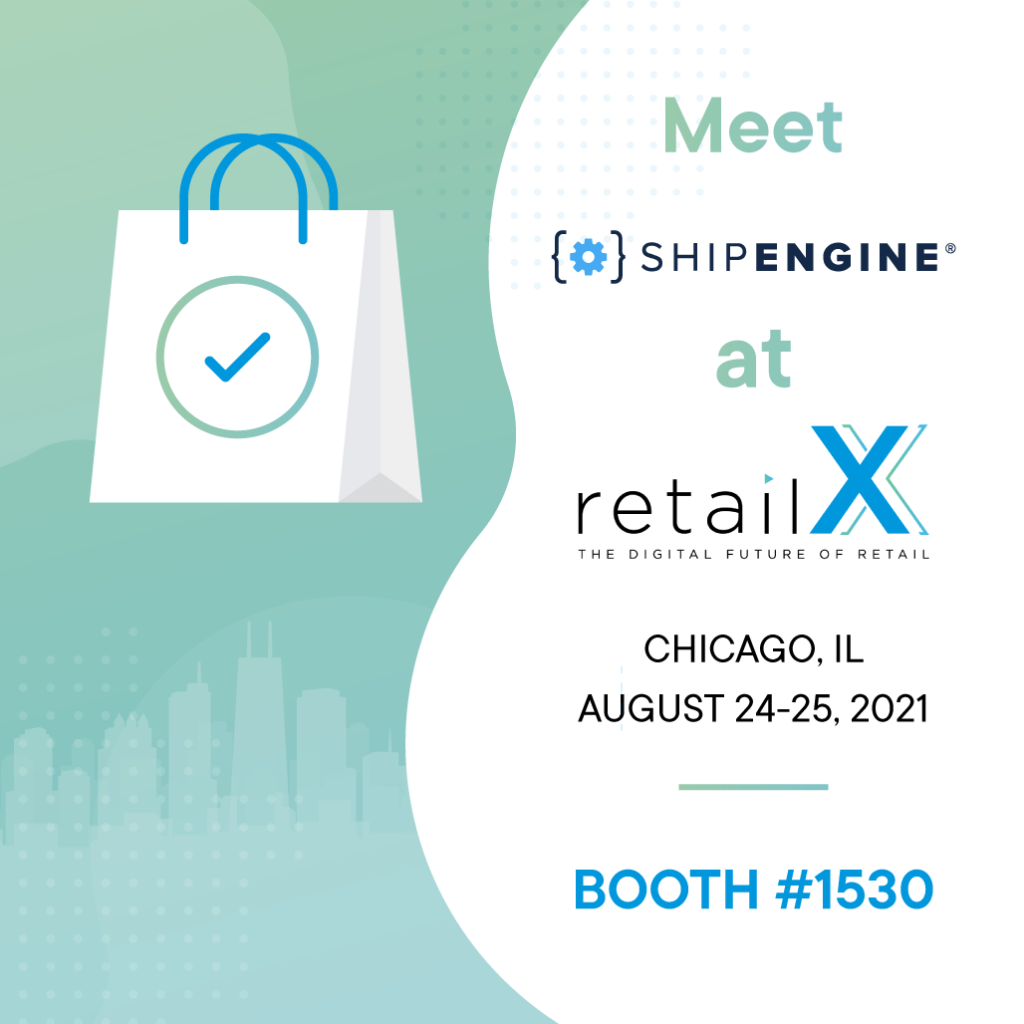 Meet

SHIPENGINE®

at

retailX
THE DIGITAL FUTURE OF RETAIL

CHICAGO, IL
AUGUST 24-25, 2021

BOOTH #1530