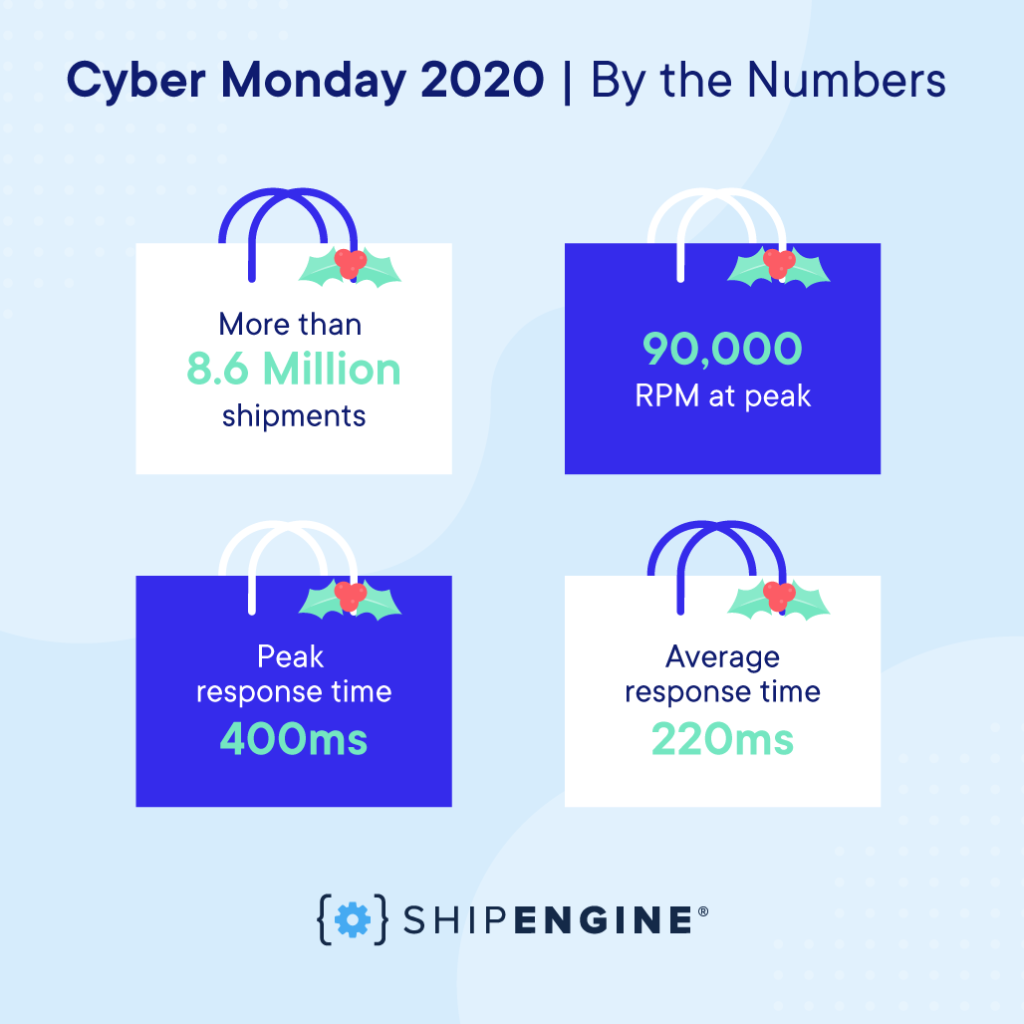 Cyber Monday 2020 | By the Numbers

More than
8.6 Million
shipments

90,000
RPM at peak

Peak
response time
400ms

Average
response time
220ms

SHIPENGINE®